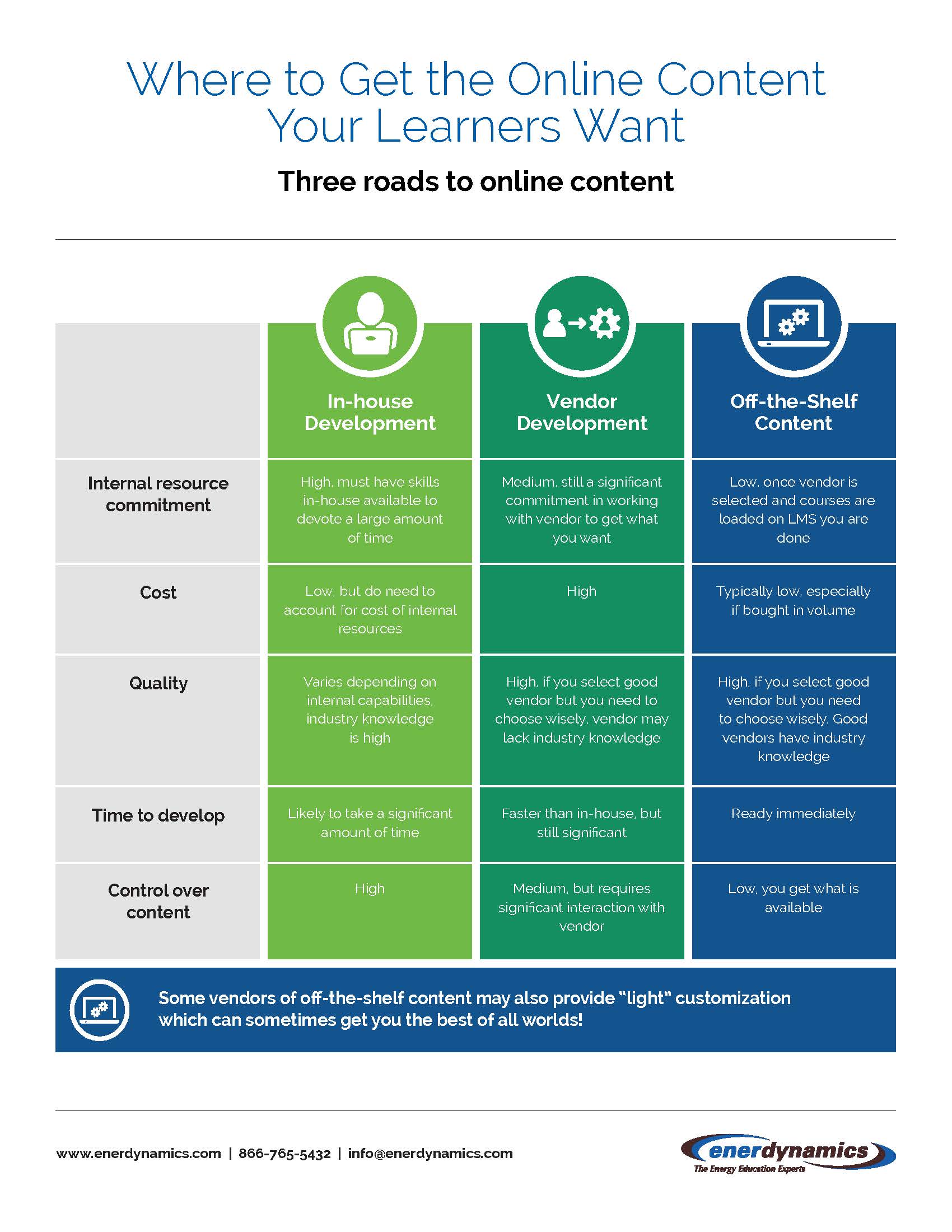 Where to Get the Online Content Your Learners Want

Three roads to online content

| | In-house Development | Vendor Development | Off-the-Shelf Content |
|---|---|---|---|
| Internal resource commitment | High, must have skills in-house available to devote a large amount of time | Medium, still a significant commitment in working with vendor to get what you want | Low, once vendor is selected and courses are loaded on LMS you are done |
| Cost | Low, but do need to account for cost of internal resources | High | Typically low, especially if bought in volume |
| Quality | Varies depending on internal capabilities, industry knowledge is high | High, if you select good vendor but you need to choose wisely, vendor may lack industry knowledge | High, if you select good vendor but you need to choose wisely. Good vendors have industry knowledge |
| Time to develop | Likely to take a significant amount of time | Faster than in-house, but still significant | Ready immediately |
| Control over content | High | Medium, but requires significant interaction with vendor | Low, you get what is available |

Some vendors of off-the-shelf content may also provide "light" customization which can sometimes get you the best of all worlds!

www.enerdynamics.com | 866-765-5432 | info@enerdynamics.com

enerdynamics
The Energy Education Experts